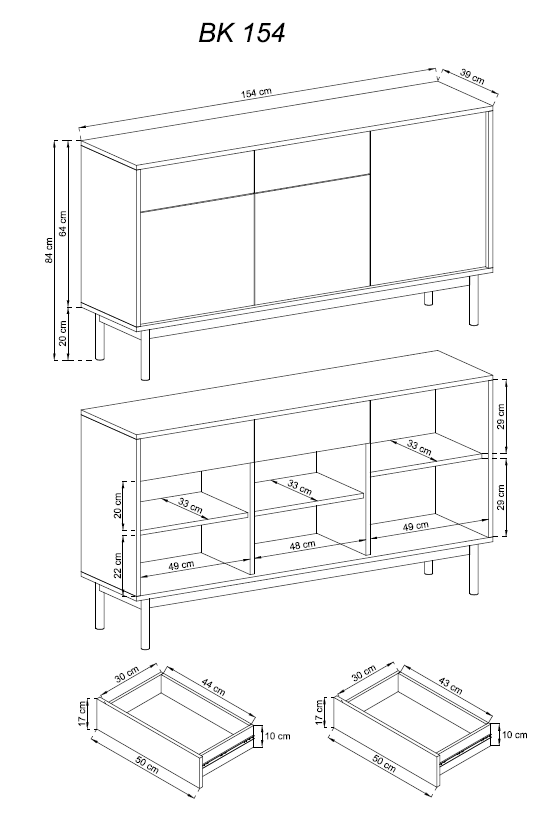 BK 154

154 cm
39 cm
84 cm
64 cm
20 cm

29 cm
33 cm
29 cm
20 cm
33 cm
33 cm
22 cm
49 cm
48 cm
49 cm

30 cm
44 cm
17 cm
10 cm
50 cm

30 cm
43 cm
17 cm
10 cm
50 cm